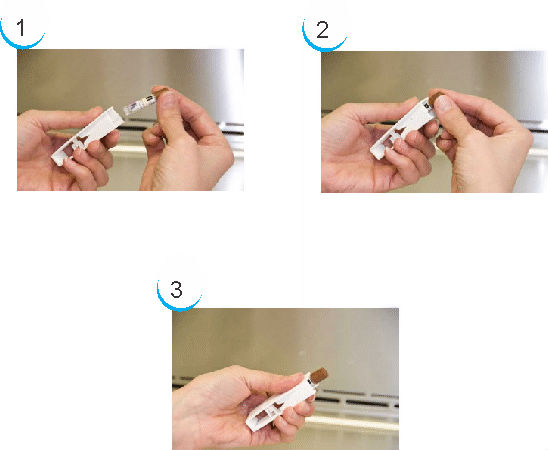 1

2

3